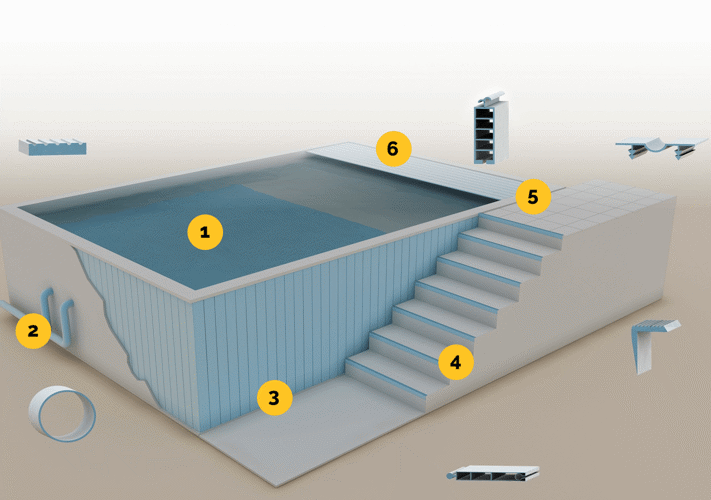 6
5
1
2
4
3